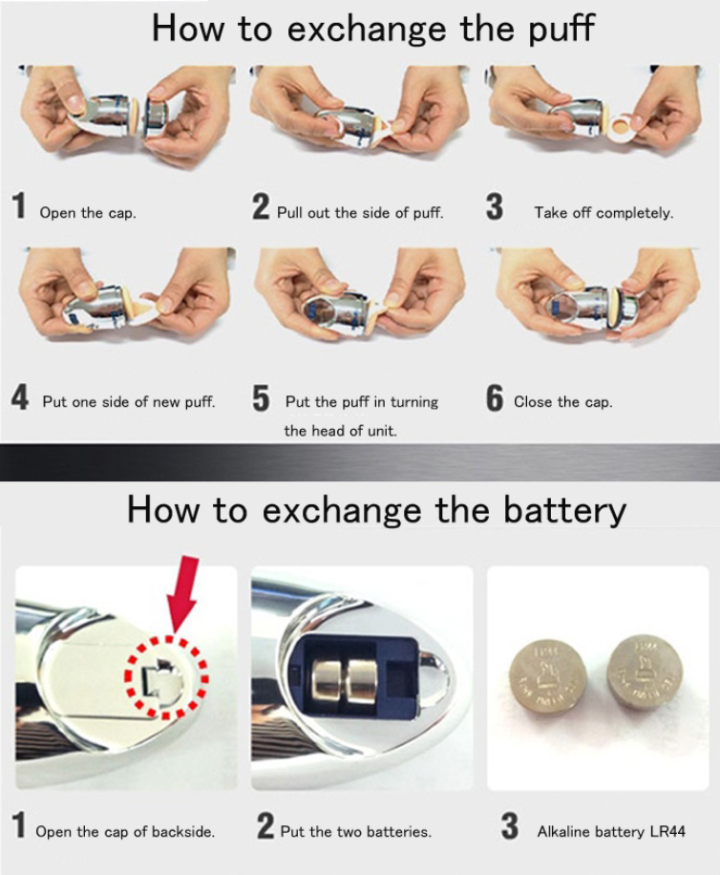 How to exchange the puff

1 Open the cap.

2 Pull out the side of puff.

3 Take off completely.

4 Put one side of new puff.

5 Put the puff in turning the head of unit.

6 Close the cap.

How to exchange the battery

1 Open the cap of backside.

2 Put the two batteries.

3 Alkaline battery LR44