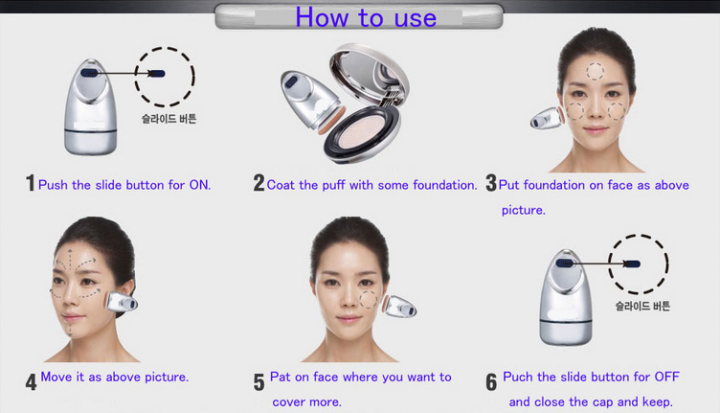 How to use

슬라이드 버튼

1 Push the slide button for ON.

2 Coat the puff with some foundation.

3 Put foundation on face as above picture.

4 Move it as above picture.

5 Pat on face where you want to cover more.

슬라이드 버튼

6 Puch the slide button for OFF and close the cap and keep.