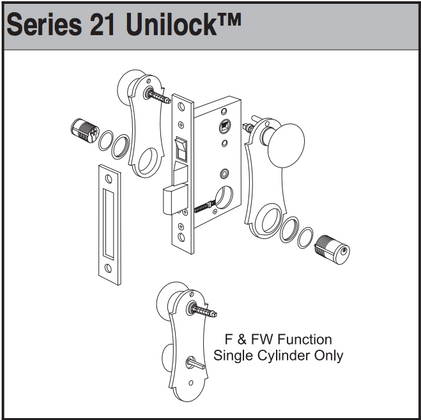 Series 21 Unilock™

F & FW Function
Single Cylinder Only