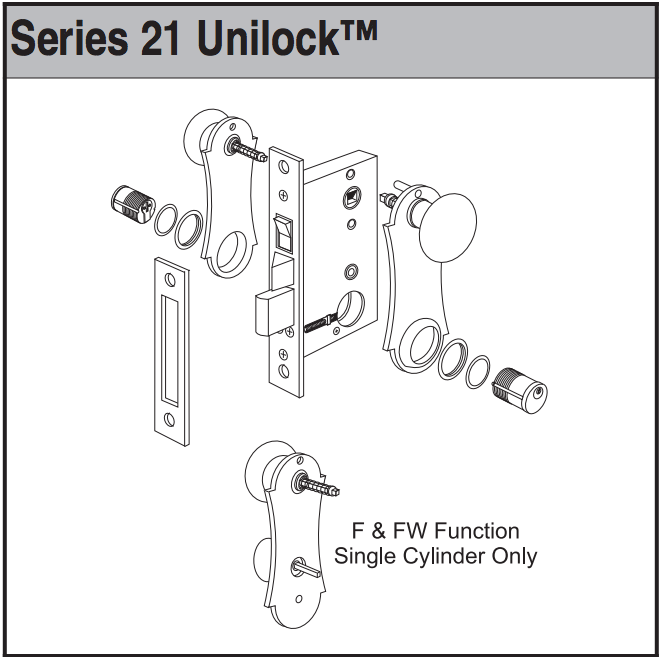 Series 21 Unilock™

F & FW Function
Single Cylinder Only