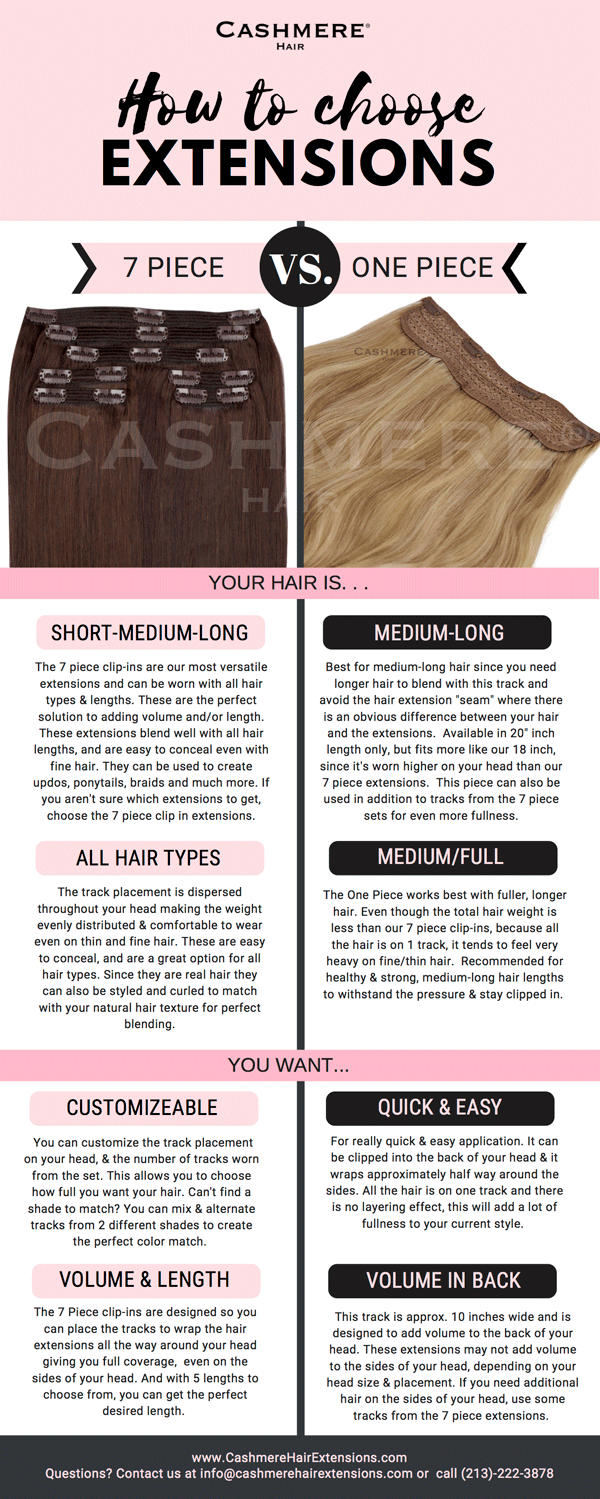 CASHMERE® HAIR

How to choose
EXTENSIONS

7 PIECE
VS.
ONE PIECE

CASHMERE HAIR

CASHMERE

YOUR HAIR IS. . .

SHORT-MEDIUM-LONG

The 7 piece clip-ins are our most versatile extensions and can be worn with all hair types & lengths. These are the perfect solution to adding volume and/or length. These extensions blend well with all hair lengths, and are easy to conceal even with fine hair. They can be used to create updos, ponytails, braids and much more. If you aren't sure which extensions to get, choose the 7 piece clip in extensions.

ALL HAIR TYPES

The track placement is dispersed throughout your head making the weight evenly distributed & comfortable to wear even on thin and fine hair. These are easy to conceal, and are a great option for all hair types. Since they are real hair they can also be styled and curled to match with your natural hair texture for perfect blending.

MEDIUM-LONG

Best for medium-long hair since you need longer hair to blend with this track and avoid the hair extension "seam" where there is an obvious difference between your hair and the extensions. Available in 20" inch length only, but fits more like our 18 inch, since it's worn higher on your head than our 7 piece extensions. This piece can also be used in addition to tracks from the 7 piece sets for even more fullness.

MEDIUM/FULL

The One Piece works best with fuller, longer hair. Even though the total hair weight is less than our 7 piece clip-ins, because all the hair is on 1 track, it tends to feel very heavy on fine/thin hair. Recommended for healthy & strong, medium-long hair lengths to withstand the pressure & stay clipped in.

YOU WANT...

CUSTOMIZEABLE

You can customize the track placement on your head, & the number of tracks worn from the set. This allows you to choose how full you want your hair. Can't find a shade to match? You can mix & alternate tracks from 2 different shades to create the perfect color match.

VOLUME & LENGTH

The 7 Piece clip-ins are designed so you can place the tracks to wrap the hair extensions all the way around your head giving you full coverage, even on the sides of your head. And with 5 lengths to choose from, you can get the perfect desired length.

QUICK & EASY

For really quick & easy application. It can be clipped into the back of your head & it wraps approximately half way around the sides. All the hair is on one track and there is no layering effect, this will add a lot of fullness to your current style.

VOLUME IN BACK

This track is approx. 10 inches wide and is designed to add volume to the back of your head. These extensions may not add volume to the sides of your head, depending on your head size & placement. If you need additional hair on the sides of your head, use some tracks from the 7 piece extensions.

www.CashmereHairExtensions.com
Questions? Contact us at info@cashmerehairextensions.com or call (213)-222-3878