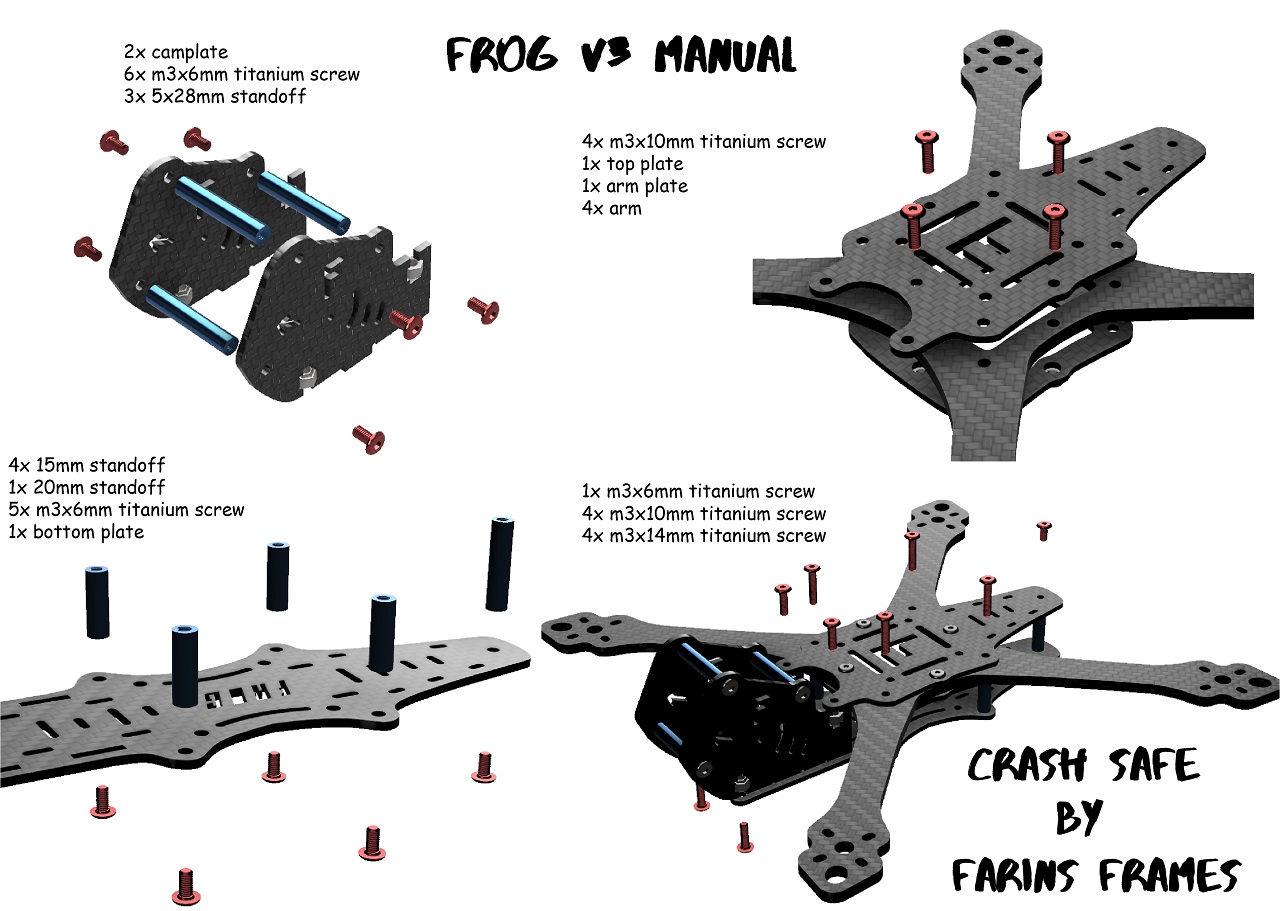 FROG V3 MANUAL

2x camplate
6x m3x6mm titanium screw
3x 5x28mm standoff

4x m3x10mm titanium screw
1x top plate
1x arm plate
4x arm

4x 15mm standoff
1x 20mm standoff
5x m3x6mm titanium screw
1x bottom plate

1x m3x6mm titanium screw
4x m3x10mm titanium screw
4x m3x14mm titanium screw

CRASH SAFE
BY
FARINS FRAMES