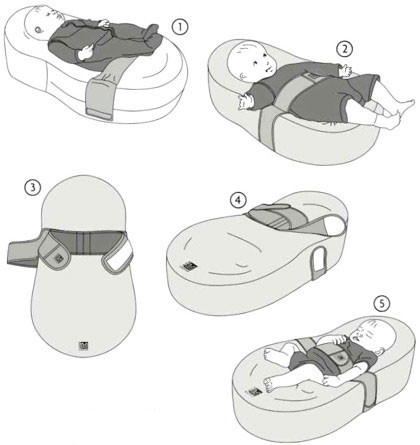 1

2

3

4

5