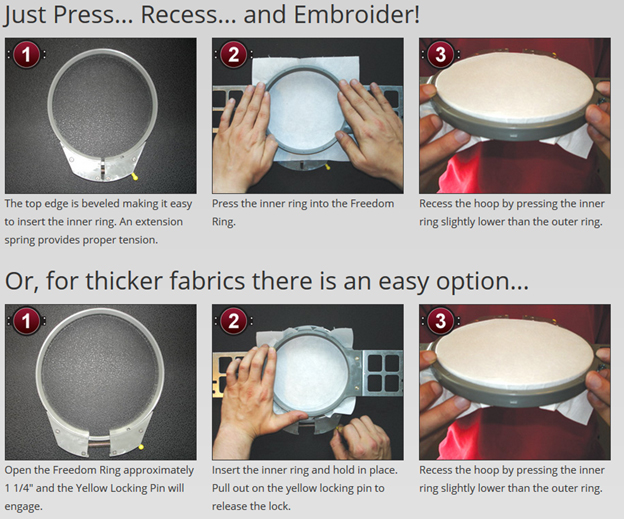 Just Press... Recess... and Embroider!

1

The top edge is beveled making it easy to insert the inner ring. An extension spring provides proper tension.

2

Press the inner ring into the Freedom Ring.

3

Recess the hoop by pressing the inner ring slightly lower than the outer ring.

Or, for thicker fabrics there is an easy option...

1

Open the Freedom Ring approximately 1 1/4" and the Yellow Locking Pin will engage.

2

Insert the inner ring and hold in place. Pull out on the yellow locking pin to release the lock.

3

Recess the hoop by pressing the inner ring slightly lower than the outer ring.