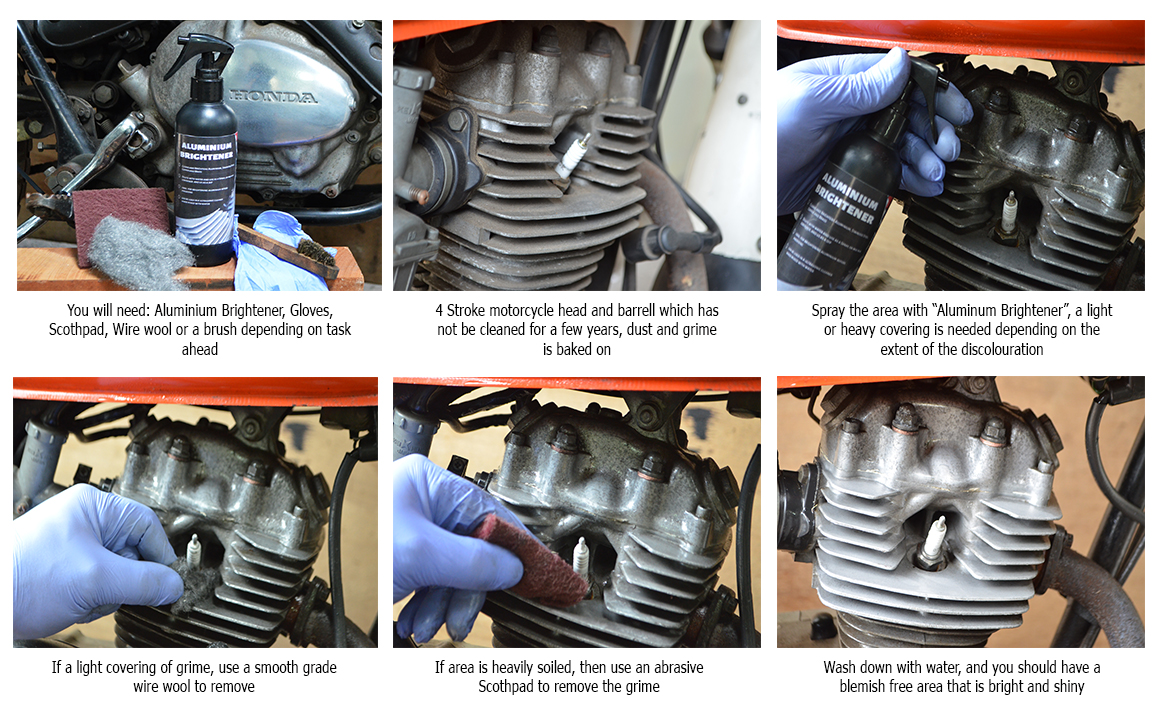 HONDA

ALUMINIUM BRIGHTENER

You will need: Aluminium Brightener, Gloves, Scothpad, Wire wool or a brush depending on task ahead

4 Stroke motorcycle head and barrell which has not be cleaned for a few years, dust and grime is baked on

ALUMINIUM BRIGHTENER

Spray the area with "Aluminum Brightener", a light or heavy covering is needed depending on the extent of the discolouration

If a light covering of grime, use a smooth grade wire wool to remove

If area is heavily soiled, then use an abrasive Scothpad to remove the grime

Wash down with water, and you should have a blemish free area that is bright and shiny