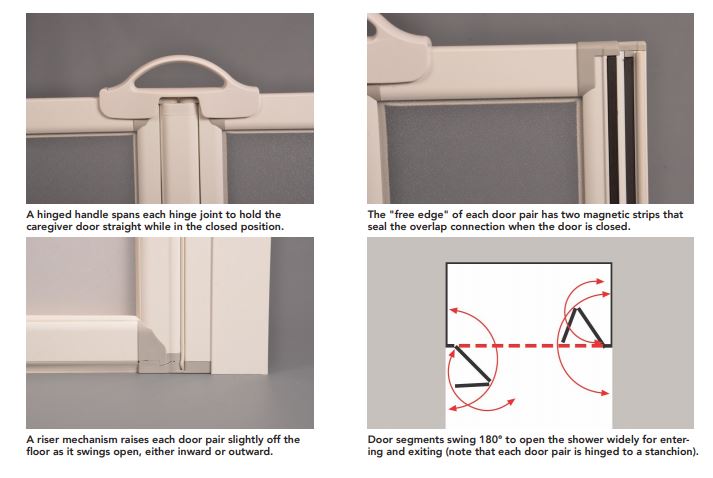 A hinged handle spans each hinge joint to hold the caregiver door straight while in the closed position.

The "free edge" of each door pair has two magnetic strips that seal the overlap connection when the door is closed.

A riser mechanism raises each door pair slightly off the floor as it swings open, either inward or outward.

Door segments swing 180° to open the shower widely for entering and exiting (note that each door pair is hinged to a stanchion).